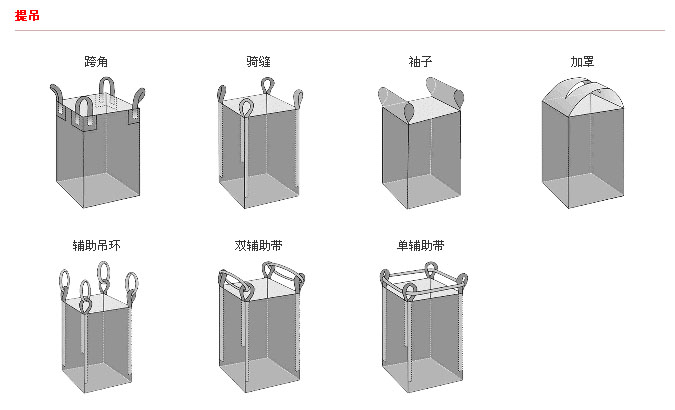 提吊

跨角

骑缝

袖子

加罩

辅助吊环

双辅助带

单辅助带